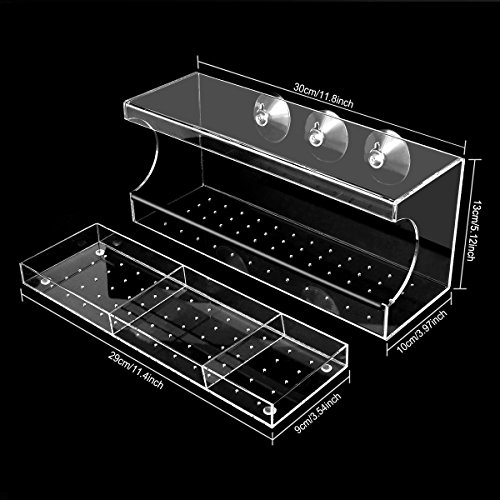 30cm/11.8inch

13cm/5.12inch

10cm/3.97inch

29cm/11.4inch

9cm/3.54inch