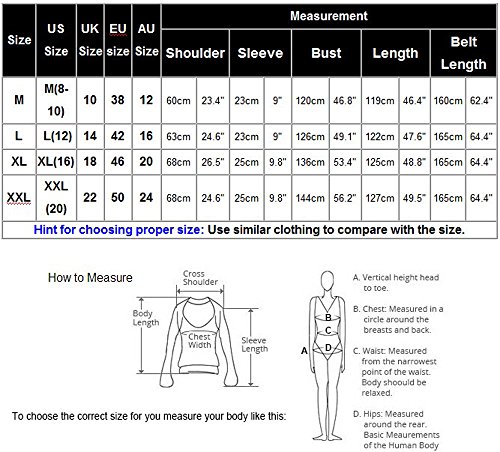 | Size | US Size | UK Size | EU size | AU Size | Measurement | | | | | | | | | |
|---|---|---|---|---|---|---|---|---|---|---|---|---|---|---|
| | | | | | Shoulder | | Sleeve | | Bust | | Length | | Belt Length | |
| M | M(8-10) | 10 | 38 | 12 | 60cm | 23.4" | 23cm | 9" | 120cm | 46.8" | 119cm | 46.4" | 160cm | 62.4" |
| L | L(12) | 14 | 42 | 16 | 63cm | 24.6" | 23cm | 9" | 126cm | 49.1" | 122cm | 47.6" | 165cm | 64.4" |
| XL | XL(16) | 18 | 46 | 20 | 68cm | 26.5" | 25cm | 9.8" | 136cm | 53.4" | 125cm | 48.8" | 165cm | 64.4" |
| XXL | XXL (20) | 22 | 50 | 24 | 68cm | 24.6" | 25cm | 9.8" | 144cm | 56.2" | 127cm | 49.5" | 165cm | 64.4" |

Hint for choosing proper size: Use similar clothing to compare with the size.

How to Measure

Cross Shoulder

Body Length

Chest Width

Sleeve Length

To choose the correct size for you measure your body like this:

A B C D

A. Vertical height head to toe.

B. Chest: Measured in a circle around the breasts and back.

C. Waist: Measured from the narrowest point of the waist. Body shoould be relaxed.

D. Hips: Measured around the rear. Basic Meaurements of the Human Body