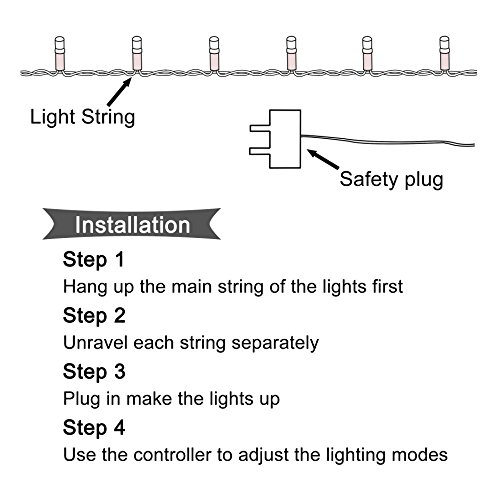 Light String

Safety plug

Installation

Step 1
Hang up the main string of the lights first

Step 2
Unravel each string separately

Step 3
Plug in make the lights up

Step 4
Use the controller to adjust the lighting modes