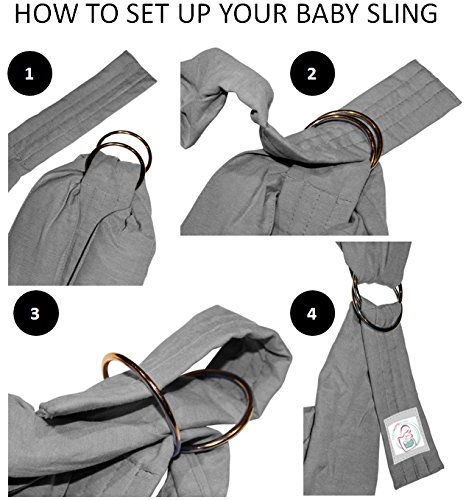 HOW TO SET UP YOUR BABY SLING

1

2

3

4