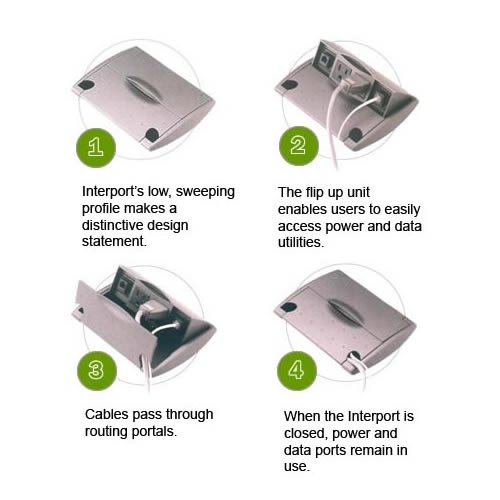 1

Interport's low, sweeping profile makes a distinctive design statement.

2

The flip up unit enables users to easily access power and data utilities.

3

Cables pass through routing portals.

4

When the Interport is closed, power and data ports remain in use.