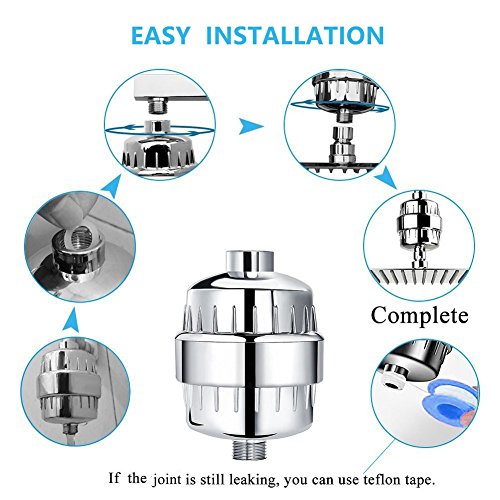 EASY INSTALLATION

Complete

If the joint is still leaking, you can use teflon tape.