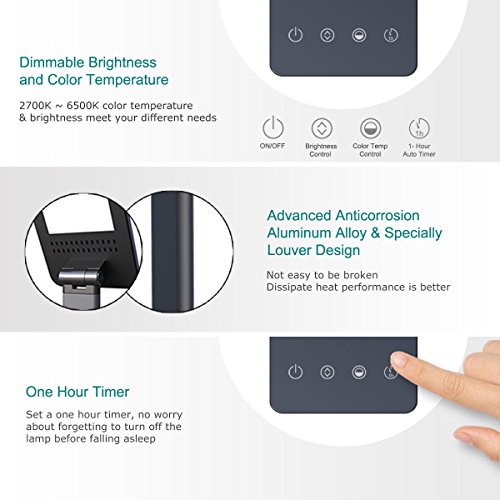 Dimmable Brightness and Color Temperature

2700K ~ 6500K color temperature & brightness meet your different needs

1h

ON/OFF

Brightness Control

Color Temp Control

1- Hour Auto Timer

Advanced Anticorrosion Aluminum Alloy & Specially Louver Design

Not easy to be broken
Dissipate heat performance is better

One Hour Timer

Set a one hour timer, no worry about forgetting to turn off the lamp before falling asleep