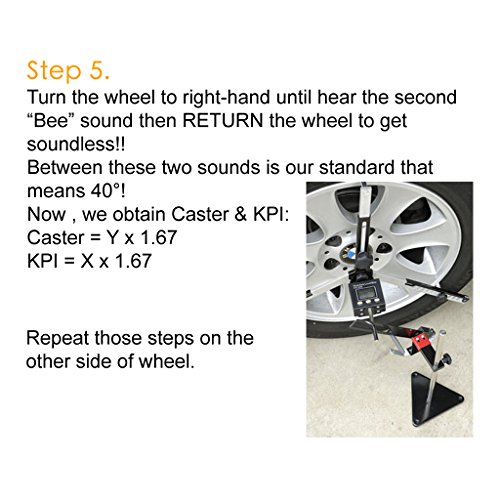 Step 5.
Turn the wheel to right-hand until hear the second “Bee” sound then RETURN the wheel to get soundless!!
Between these two sounds is our standard that means 40°!
Now , we obtain Caster & KPI:
Caster = Y x 1.67
KPI = X x 1.67

Repeat those steps on the other side of wheel.