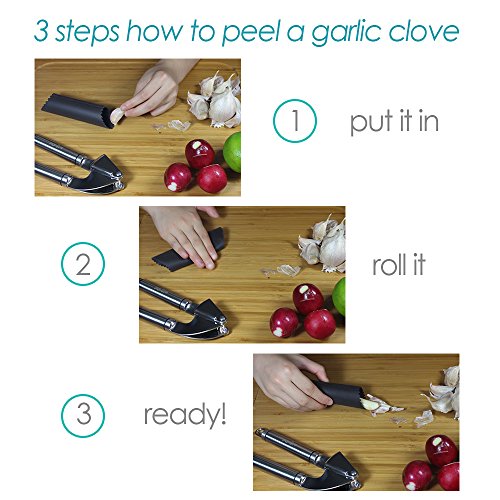 3 steps how to peel a garlic clove

1 put it in

2 roll it

3 ready!