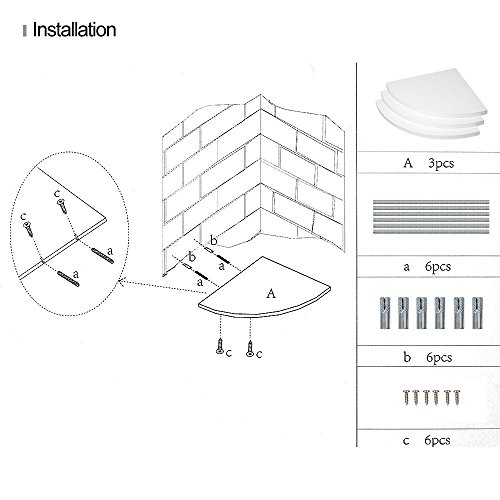 Installation

c
c
a
a

b
b
a
a
A

c
c

A 3pcs

a 6pcs

b 6pcs

c 6pcs