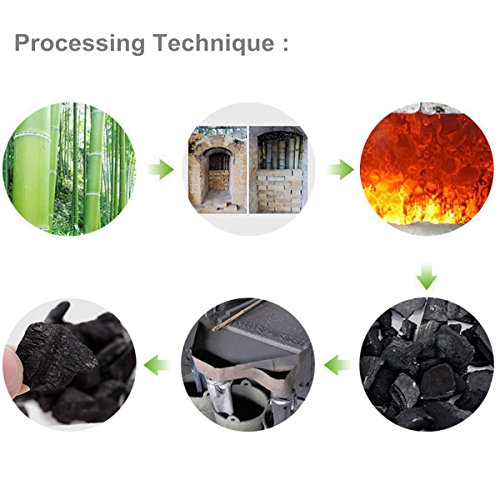 Processing Technique :