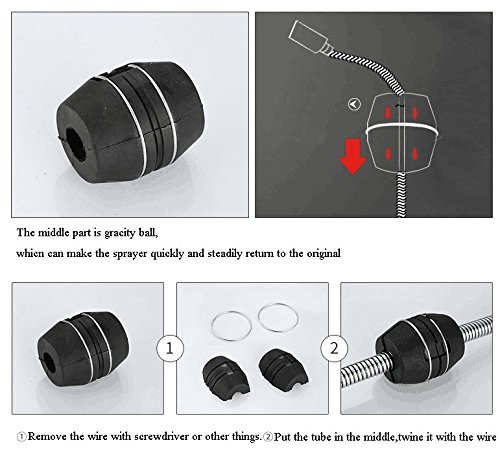 The middle part is gracity ball,

whien can make the sprayer quickly and steadily return to the original

1

2

①Remove the wire with screwdriver or other things.②Put the tube in the middle,twine it with the wire