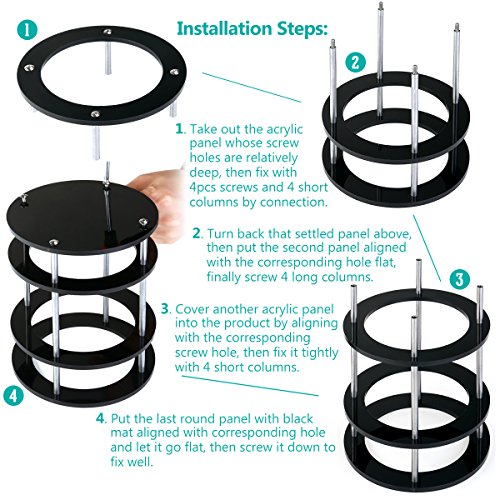 1

Installation Steps:

2

1. Take out the acrylic panel whose screw holes are relatively deep, then fix with 4pcs screws and 4 short columns by connection.

2. Turn back that settled panel above, then put the second panel aligned with the corresponding hole flat, finally screw 4 long columns.

3

3. Cover another acrylic panel into the product by aligning with the corresponding screw hole, then fix it tightly with 4 short columns.

4

4. Put the last round panel with black mat aligned with corresponding hole and let it go flat, then screw it down to fix well.