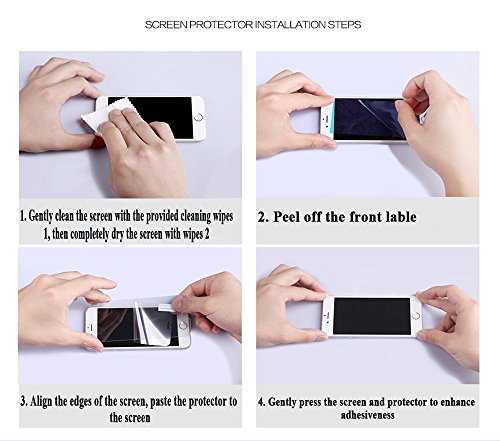 SCREEN PROTECTOR INSTALLATION STEPS

1. Gently clean the screen with the provided cleaning wipes 1, then completely dry the screen with wipes 2

2. Peel off the front lable

3. Align the edges of the screen, paste the protector to the screen

4. Gently press the screen and protector to enhance adhesiveness