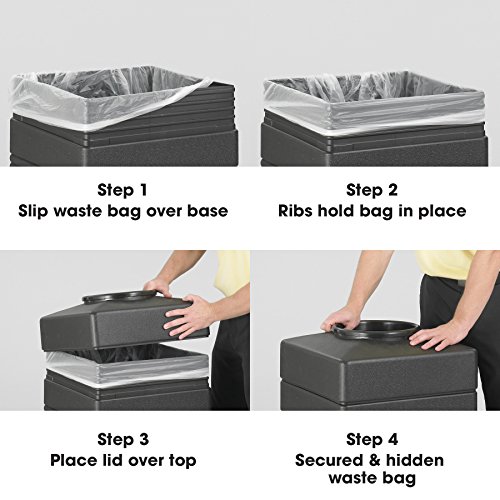 Step 1
Slip waste bag over base

Step 2
Ribs hold bag in place

Step 3
Place lid over top

Step 4
Secured & hidden waste bag