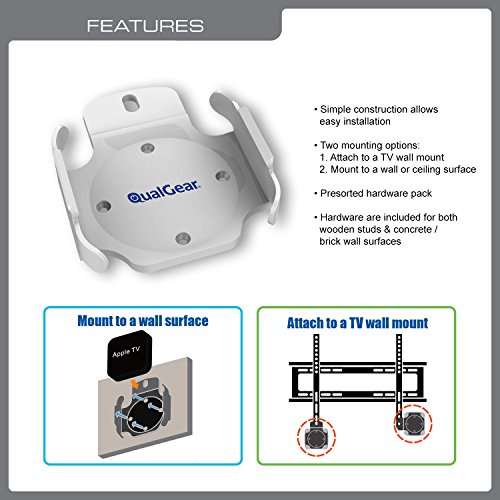 FEATURES

QualGear

• Simple construction allows easy installation

• Two mounting options:
1. Attach to a TV wall mount
2. Mount to a wall or ceiling surface

• Presorted hardware pack

• Hardware are included for both wooden studs & concrete / brick wall surfaces

Mount to a wall surface

Apple TV

Attach to a TV wall mount