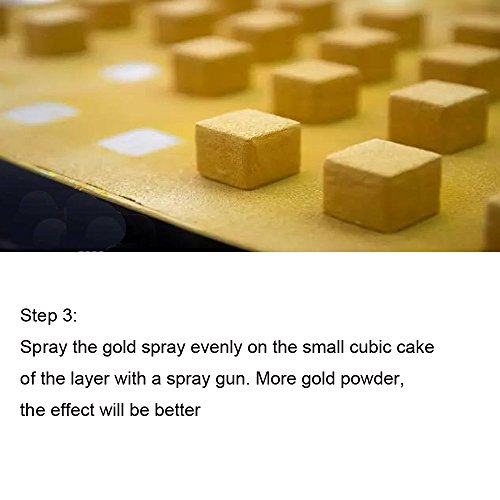 Step 3:
Spray the gold spray evenly on the small cubic cake of the layer with a spray gun. More gold powder, the effect will be better