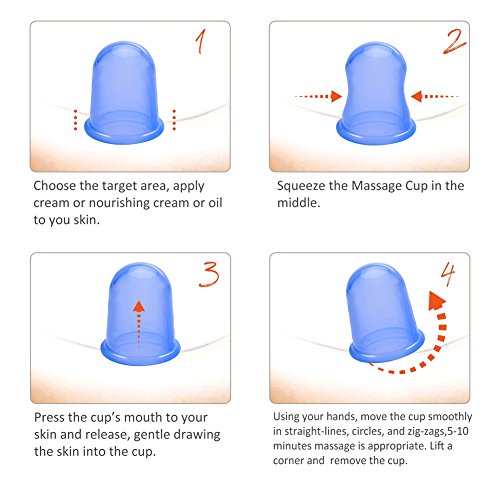 1

Choose the target area, apply cream or nourishing cream or oil to you skin.

2

Squeeze the Massage Cup in the middle.

3

Press the cup's mouth to your skin and release, gentle drawing the skin into the cup.

4

Using your hands, move the cup smoothly in straight-lines, circles, and zig-zags,5-10 minutes massage is appropriate. Lift a corner and remove the cup.