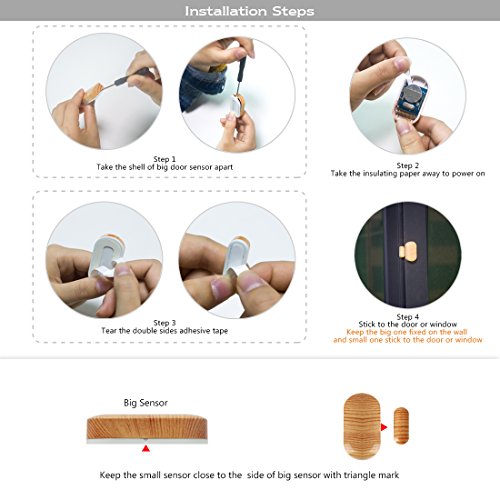 Installation Steps

Step 1
Take the shell of big door sensor apart

Step 2
Take the insulating paper away to power on

Step 3
Tear the double sides adhesive tape

Step 4
Stick to the door or window
Keep the big one fixed on the wall and small one stick to the door or window

Big Sensor

Keep the small sensor close to the side of big sensor with triangle mark