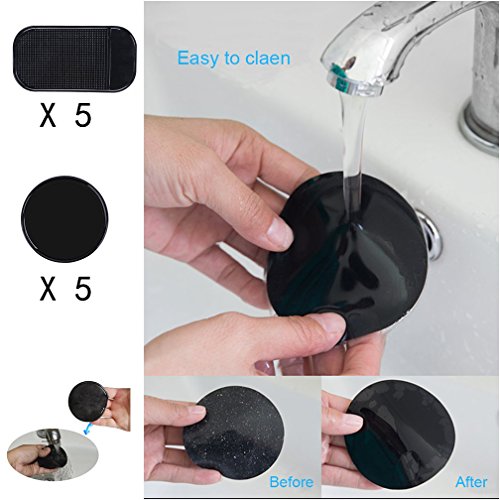 X 5

X 5

Easy to claen

Before

After