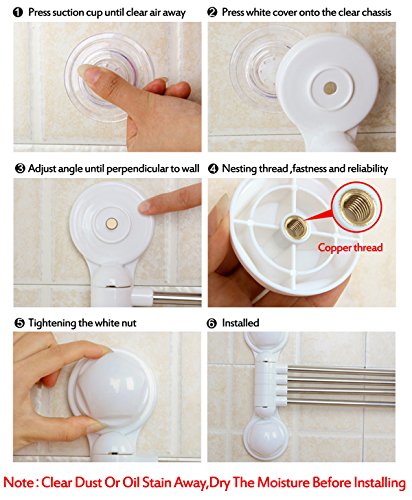 ❶ Press suction cup until clear air away

❷ Press white cover onto the clear chassis

❸ Adjust angle until perpendicular to wall

❹ Nesting thread ,fastness and reliability

Copper thread

❺ Tightening the white nut

❻ Installed

Note : Clear Dust Or Oil Stain Away,Dry The Moisture Before Installing