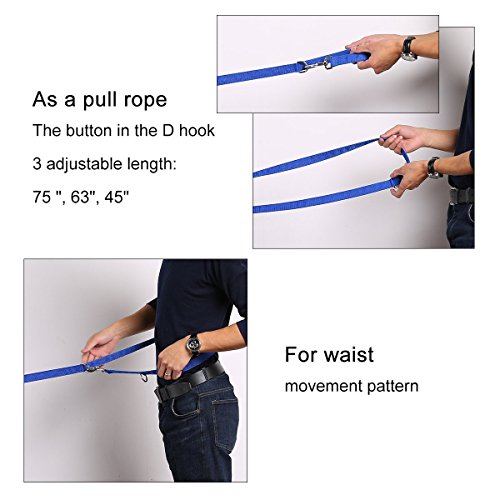 As a pull rope

The button in the D hook

3 adjustable length:

75 ", 63", 45"

For waist

movement pattern