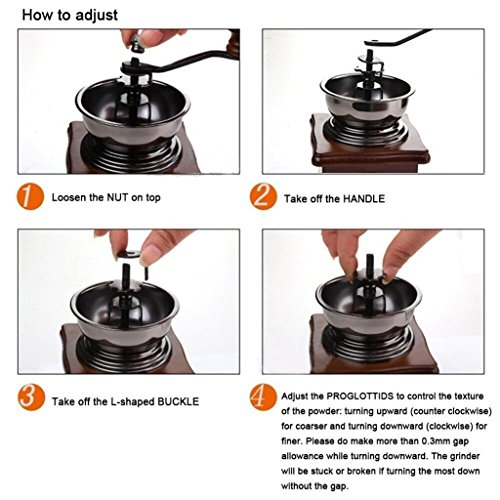 How to adjust

1 Loosen the NUT on top

2 Take off the HANDLE

3 Take off the L-shaped BUCKLE

4 Adjust the PROGLOTTIDS to control the texture of the powder: turning upward (counter clockwise) for coarser and turning downward (clockwise) for finer. Please do make more than 0.3mm gap allowance while turning downward. The grinder will be stuck or broken if turning the most down without the gap.