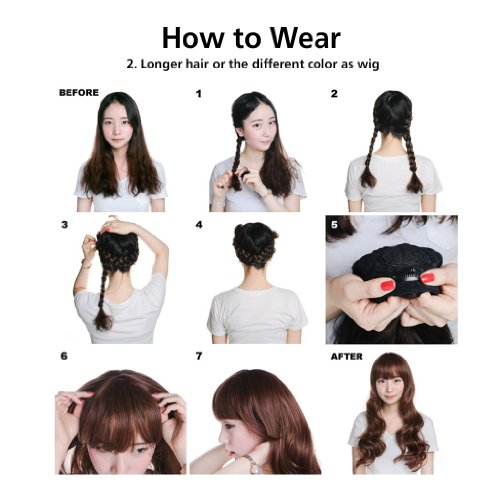 How to Wear

2. Longer hair or the different color as wig

BEFORE

1

2

3

4

5

6

7

AFTER