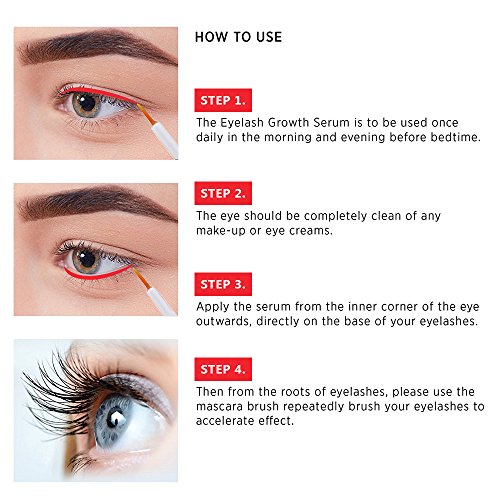 HOW TO USE

STEP 1.

The Eyelash Growth Serum is to be used once daily in the morning and evening before bedtime.

STEP 2.

The eye should be completely clean of any make-up or eye creams.

STEP 3.

Apply the serum from the inner corner of the eye outwards, directly on the base of your eyelashes.

STEP 4.

Then from the roots of eyelashes, please use the mascara brush repeatedly brush your eyelashes to accelerate effect.