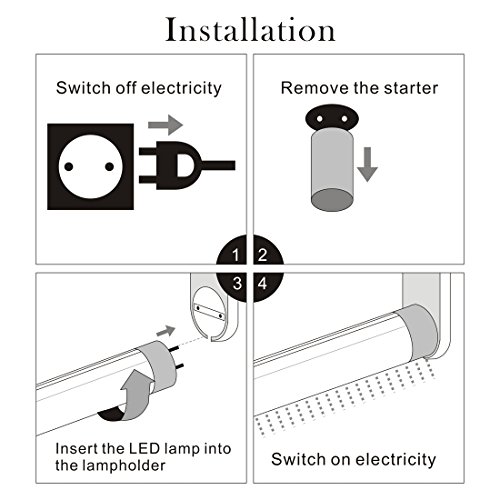 Installation

Switch off electricity

Remove the starter

1 2
3 4

Insert the LED lamp into the lampholder

Switch on electricity