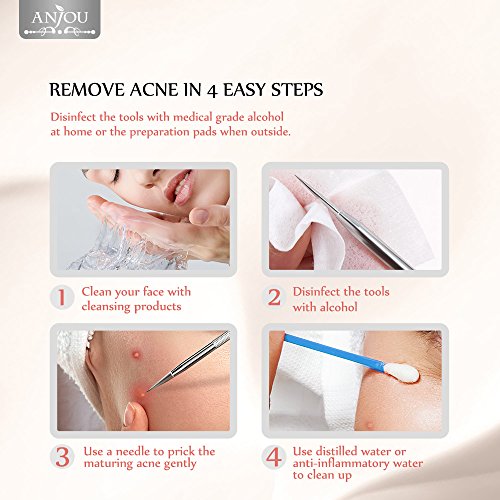 ANJOU

REMOVE ACNE IN 4 EASY STEPS

Disinfect the tools with medical grade alcohol at home or the preparation pads when outside.

1 Clean your face with cleansing products

2 Disinfect the tools with alcohol

3 Use a needle to prick the maturing acne gently

4 Use distilled water or anti-inflammatory water to clean up