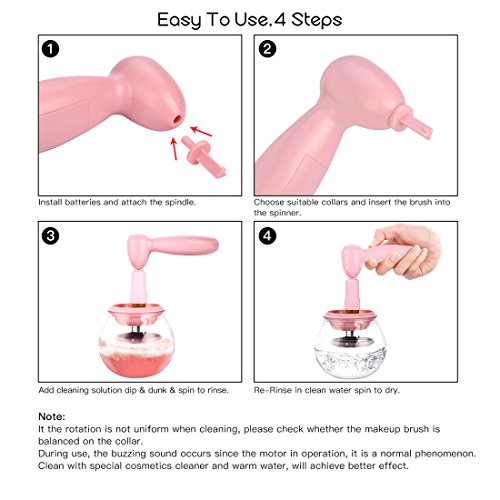 Easy To Use.4 Steps

1

Install batteries and attach the spindle.

2

Choose suitable collars and insert the brush into the spinner.

3

Add cleaning solution dip & dunk & spin to rinse.

4

Re-Rinse in clean water spin to dry.

Note:
It the rotation is not uniform when cleaning, please check whether the makeup brush is balanced on the collar.
During use, the buzzing sound occurs since the motor in operation, it is a normal phenomenon.
Clean with special cosmetics cleaner and warm water, will achieve better effect.