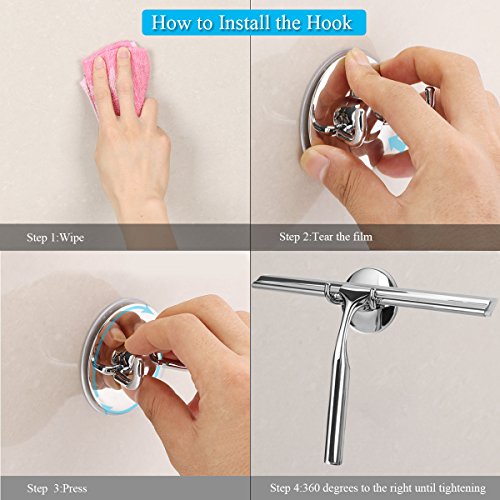 How to Install the Hook

Step 1:Wipe

Step 2:Tear the film

Step 3:Press

Step 4:360 degrees to the right until tightening