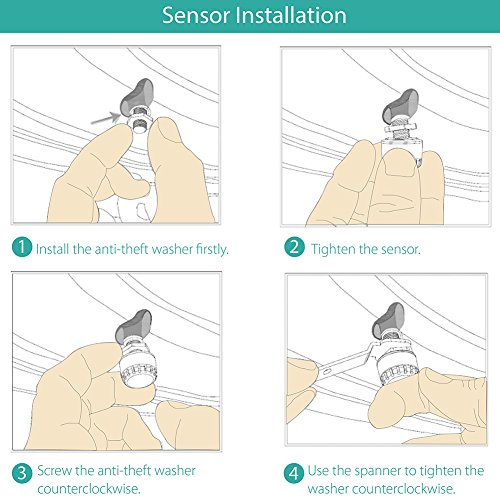 Sensor Installation

1 Install the anti-theft washer firstly.

2 Tighten the sensor.

3 Screw the anti-theft washer counterclockwise.

4 Use the spanner to tighten the washer counterclockwise.