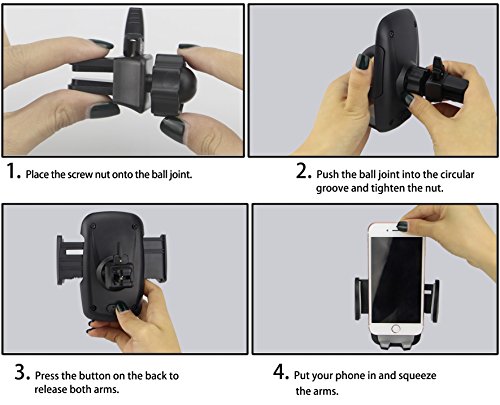 1. Place the screw nut onto the ball joint.

2. Push the ball joint into the circular groove and tighten the nut.

3. Press the button on the back to release both arms.

4. Put your phone in and squeeze the arms.