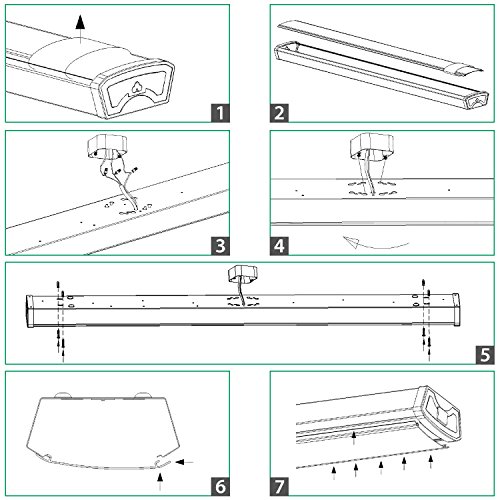 1

2

3

4

5

6

7