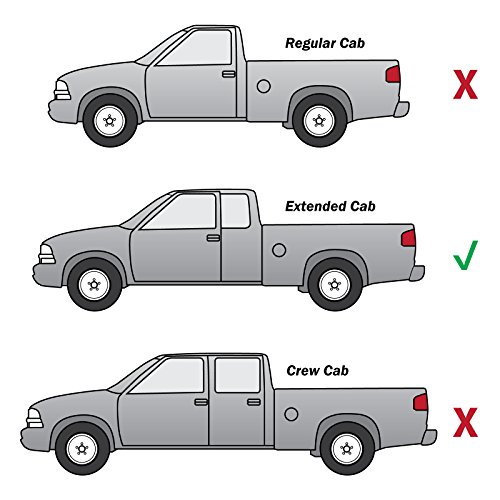 Regular Cab

X

Extended Cab

✓

Crew Cab

X