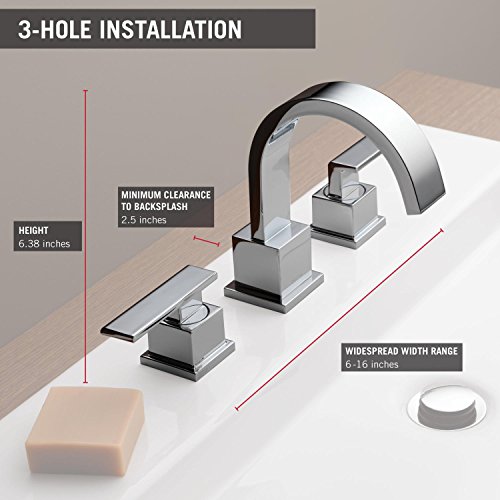 3-HOLE INSTALLATION

MINIMUM CLEARANCE TO BACKSPLASH
2.5 inches

HEIGHT
6.38 inches

WIDESPREAD WIDTH RANGE
6-16 inches