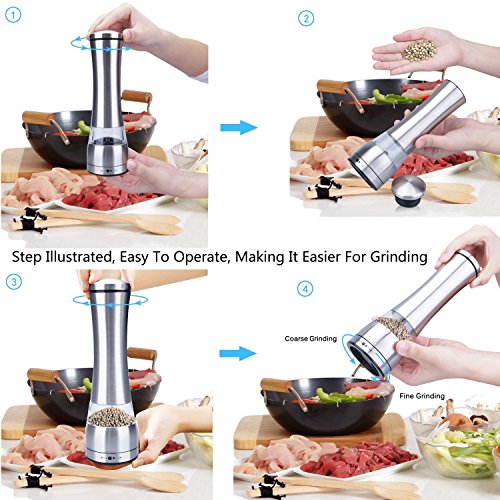 1

2

Step Illustrated, Easy To Operate, Making It Easier For Grinding

3

4

Coarse Grinding

Fine Grinding