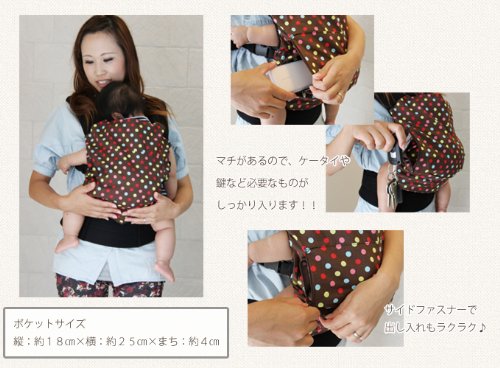 マチがあるので、ケータイや
鍵など必要なものが
しっかり入ります！！

ポケットサイズ
縦：約１８㎝×横：約２５㎝×まち：約４㎝

サイドファスナーで
出し入れもラクラク♪