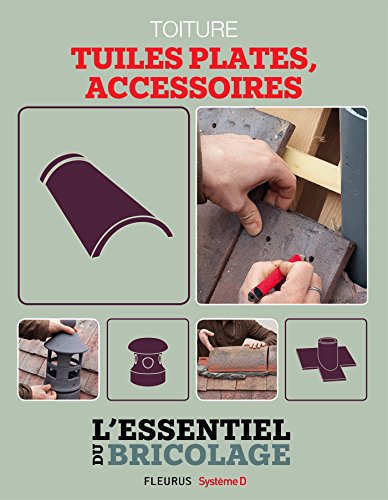 TOITURE
TUILES PLATES, ACCESSOIRES

L'ESSENTIEL DU BRICOLAGE

FLEURUS Système D