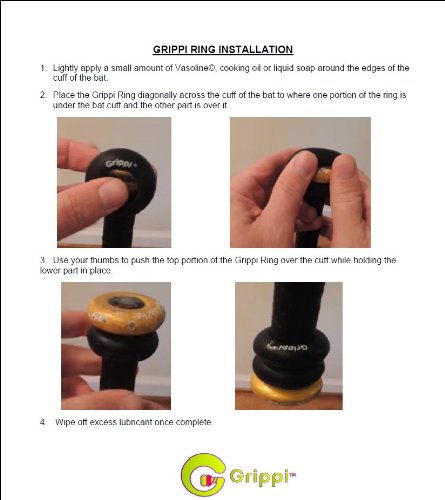 GRIPPI RING INSTALLATION

1. Lightly apply a small amount of Vasoline©, cooking oil or liquid soap around the edges of the cuff of the bat.

2. Place the Grippi Ring diagonally across the cuff of the bat to where one portion of the ring is under the bat cuff and the other part is over it.

Grippi

3. Use your thumbs to push the top portion of the Grippi Ring over the cuff while holding the lower part in place.

Grippi

4. Wipe off excess lubricant once complete.

Grippi™