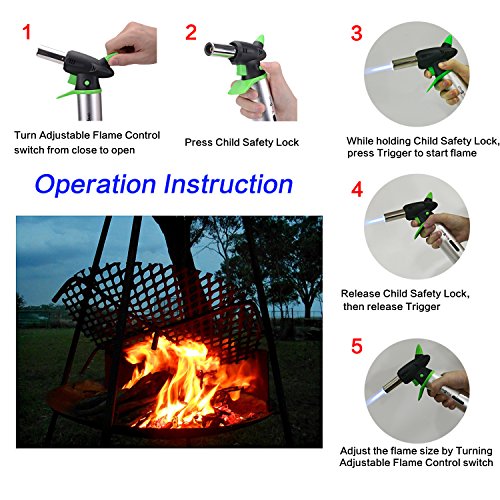 1

Turn Adjustable Flame Control switch from close to open

2

Press Child Safety Lock

3

While holding Child Safety Lock, press Trigger to start flame

Operation Instruction

4

Release Child Safety Lock, then release Trigger

5

Adjust the flame size by Turning Adjustable Flame Control switch