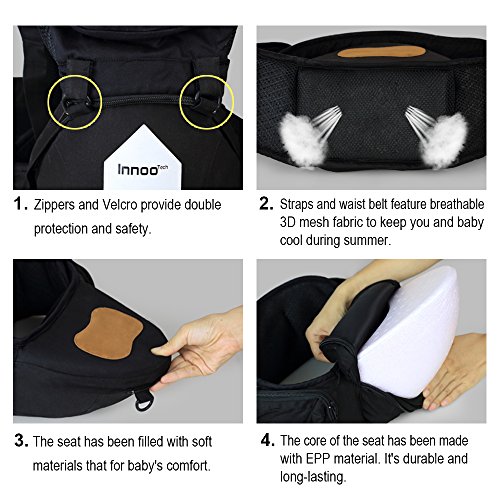 Innoo Tech

1. Zippers and Velcro provide double protection and safety.

2. Straps and waist belt feature breathable 3D mesh fabric to keep you and baby cool during summer.

3. The seat has been filled with soft materials that for baby's comfort.

4. The core of the seat has been made with EPP material. It's durable and long-lasting.