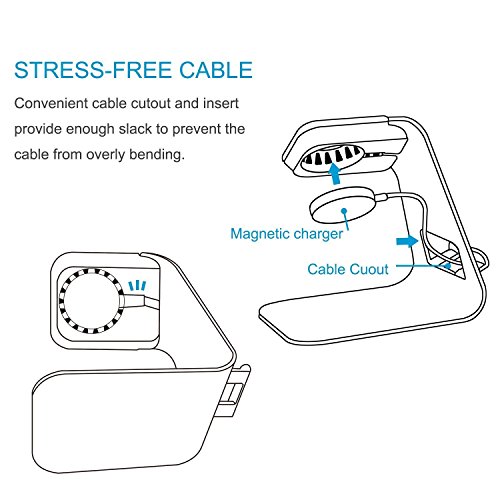 STRESS-FREE CABLE

Convenient cable cutout and insert provide enough slack to prevent the cable from overly bending.

Magnetic charger

Cable Cuout