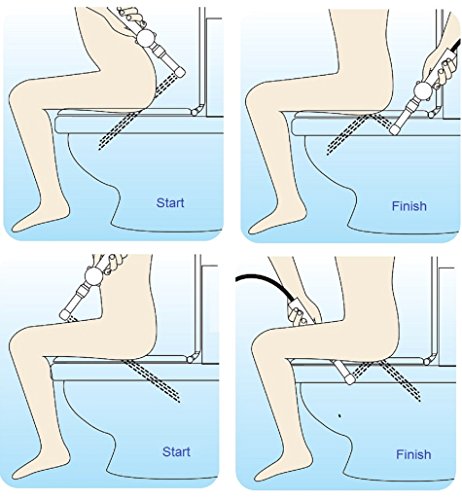 Start

Finish

Start

Finish