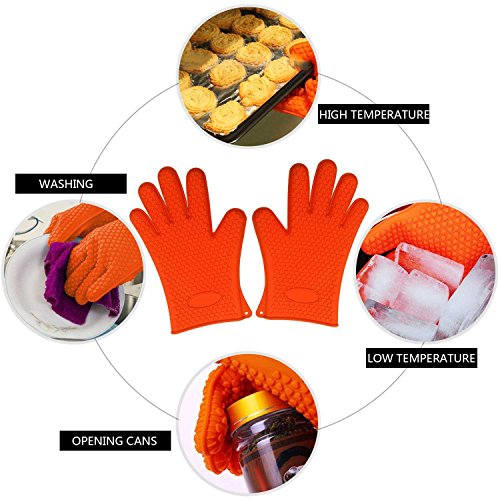 HIGH TEMPERATURE

WASHING

LOW TEMPERATURE

OPENING CANS