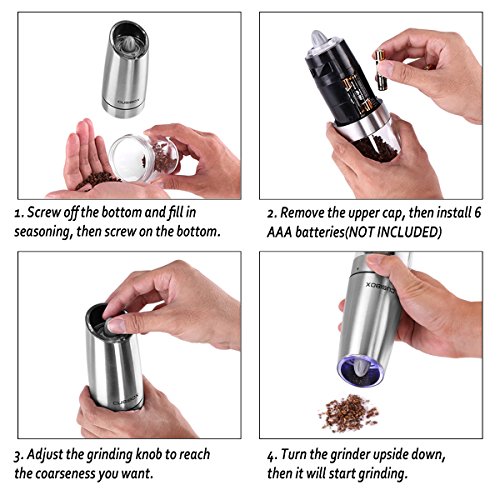 CUSIBOX

1. Screw off the bottom and fill in seasoning, then screw on the bottom.

2. Remove the upper cap, then install 6 AAA batteries(NOT INCLUDED)

CUSIBOX

3. Adjust the grinding knob to reach the coarseness you want.

CUSIBOX

4. Turn the grinder upside down, then it will start grinding.