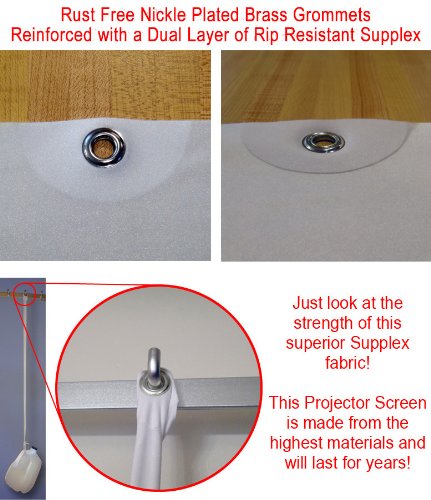 Rust Free Nickle Plated Brass Grommets
Reinforced with a Dual Layer of Rip Resistant Supplex

Just look at the strength of this superior Supplex fabric!

This Projector Screen is made from the highest materials and will last for years!