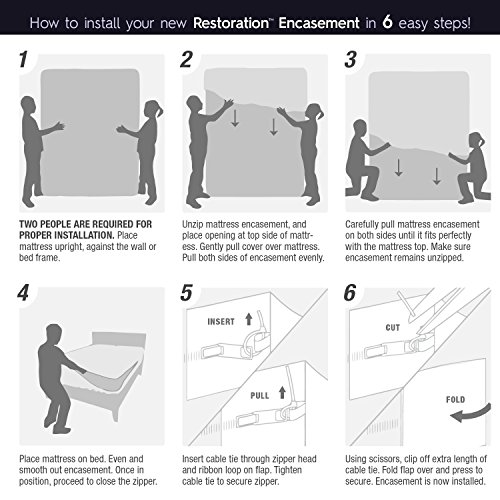 How to install your new Restoration™ Encasement in 6 easy steps!

1

TWO PEOPLE ARE REQUIRED FOR PROPER INSTALLATION. Place mattress upright, against the wall or bed frame.

2

Unzip mattress encasement, and place opening at top side of mattress. Gently pull cover over mattress. Pull both sides of encasement evenly.

3

Carefully pull mattress encasement on both sides until it fits perfectly with the mattress top. Make sure encasement remains unzipped.

4

Place mattress on bed. Even and smooth out encasement. Once in position, proceed to close the zipper.

5

INSERT

PULL

Insert cable tie through zipper head and ribbon loop on flap. Tighten cable tie to secure zipper.

6

CUT

FOLD

Using scissors, clip off extra length of cable tie. Fold flap over and press to secure. Encasement is now installed.