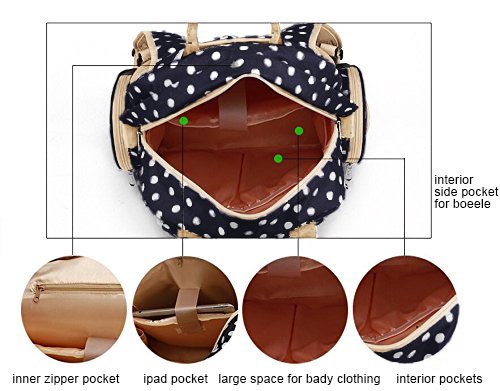 interior side pocket for boeele

inner zipper pocket

ipad pocket

large space for bady clothing

interior pockets