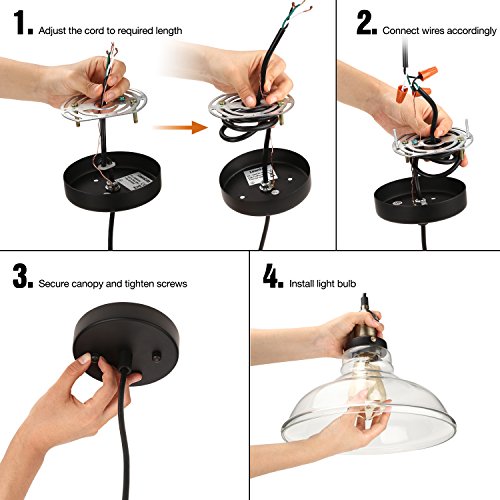 1. Adjust the cord to required length

2. Connect wires accordingly

3. Secure canopy and tighten screws

4. Install light bulb