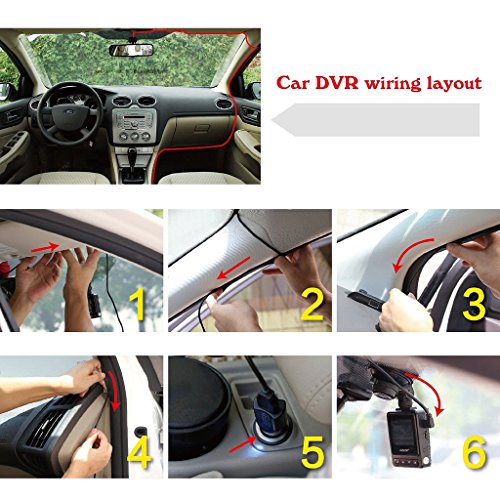 Car DVR wiring layout

1

2

3

4

5

6