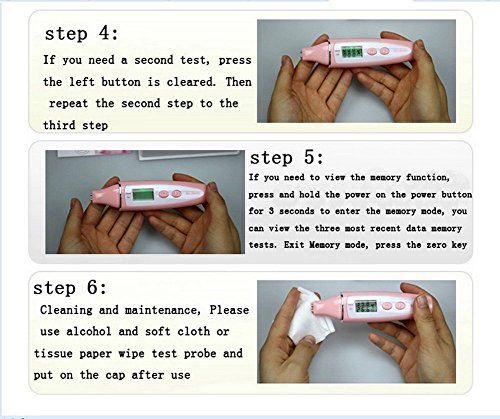 step 4:

If you need a second test, press the left button is cleared. Then repeat the second step to the third step

step 5:

If you need to view the memory function, press and hold the power on the power button for 3 seconds to enter the memory mode, you can view the three most recent data memory tests. Exit Memory mode, press the zero key

step 6:

Cleaning and maintenance, Please use alcohol and soft cloth or tissue paper wipe test probe and put on the cap after use